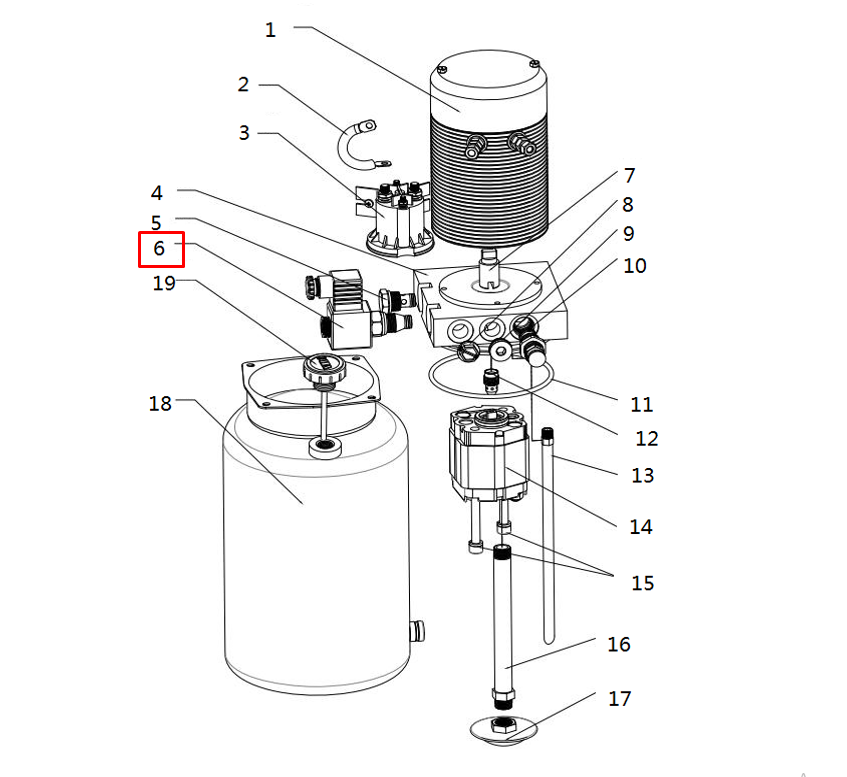 1
2
3
4
5
6
19
18
7
8
9
10
11
12
13
14
15
16
17