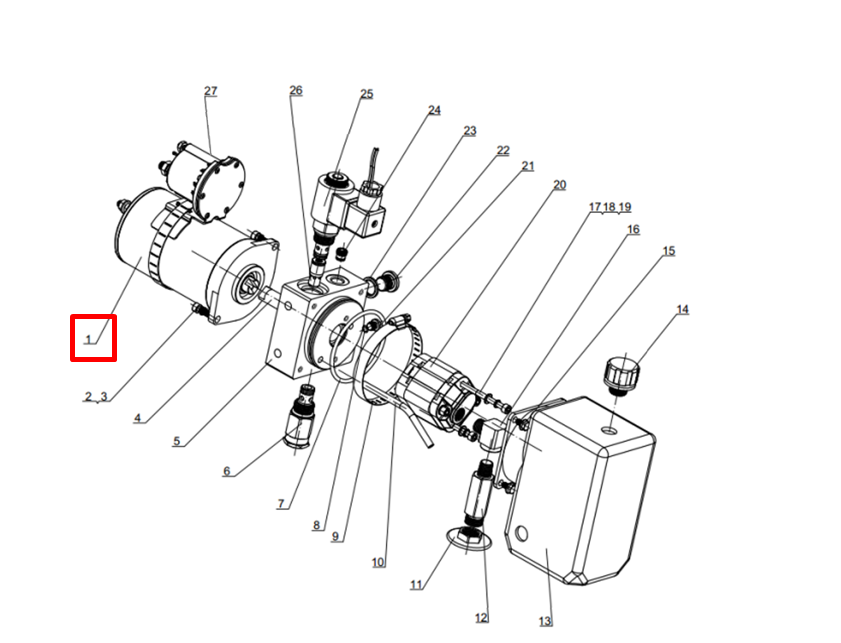 27
26
25
24
23
22
21
20
17 18 19
16
15
14
1
2 3
4
5
6
7
8
9
10
11
12
13